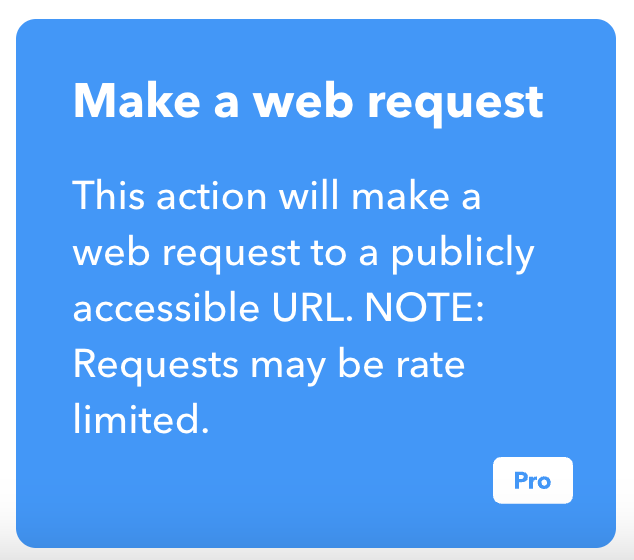 Make a web request

This action will make a web request to a publicly accessible URL. NOTE: Requests may be rate limited.

Pro